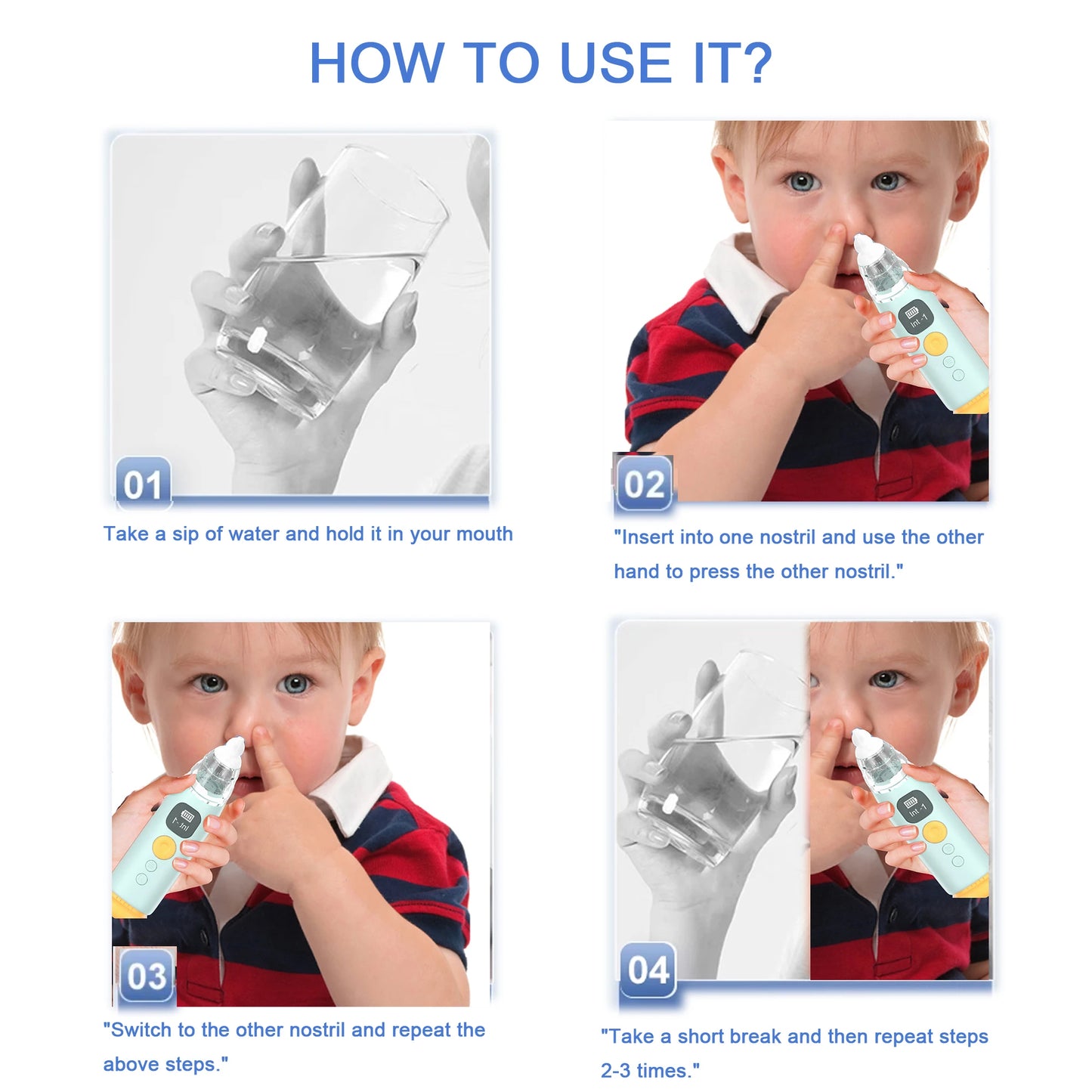 HOW TO USE IT?

01

Take a sip of water and hold it in your mouth

Int-1

02

"Insert into one nostril and use the other hand to press the other nostril."

Int-1

03

"Switch to the other nostril and repeat the above steps."

Int-1

04

"Take a short break and then repeat steps 2-3 times."